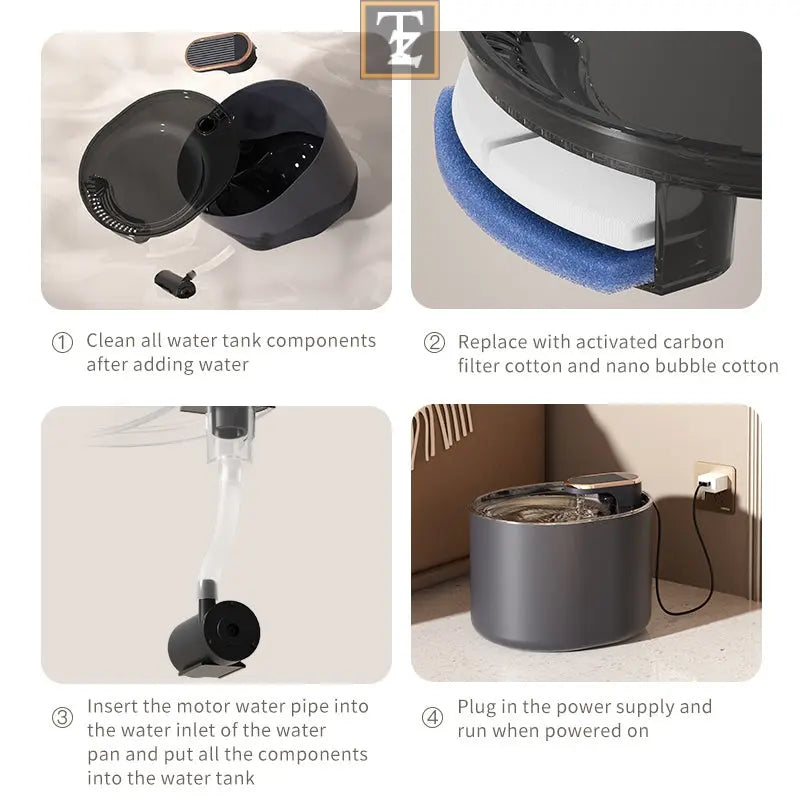 TZ

① Clean all water tank components after adding water

② Replace with activated carbon filter cotton and nano bubble cotton

③ Insert the motor water pipe into the water inlet of the water pan and put all the components into the water tank

④ Plug in the power supply and run when powered on